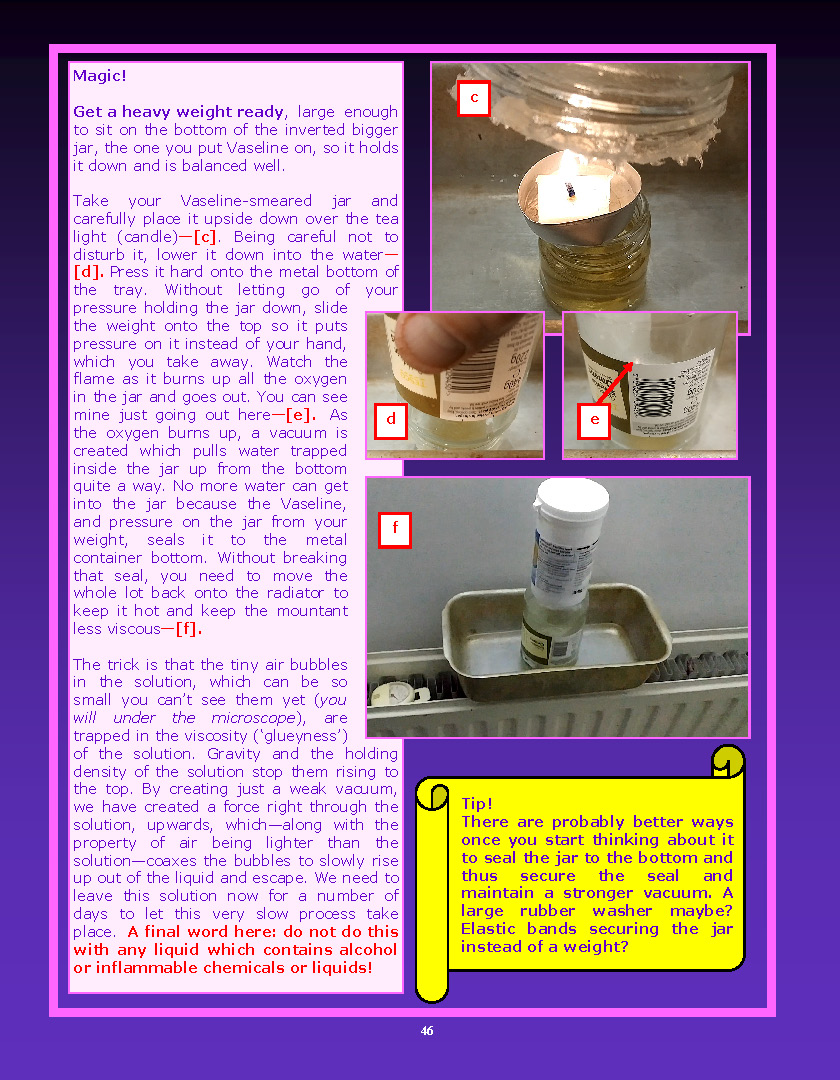 Magic!

Get a heavy weight ready, large enough to sit on the bottom of the inverted bigger jar, the one you put Vaseline on, so it holds it down and is balanced well.

Take your Vaseline-smeared jar and carefully place it upside down over the tea light (candle)—[c]. Being careful not to disturb it, lower it down into the water—[d]. Press it hard onto the metal bottom of the tray. Without letting go of your pressure holding the jar down, slide the weight onto the top so it puts pressure on it instead of your hand, which you take away. Watch the flame as it burns up all the oxygen in the jar and goes out. You can see mine just going out here—[e]. As the oxygen burns up, a vacuum is created which pulls water trapped inside the jar up from the bottom quite a way. No more water can get into the jar because the Vaseline, and pressure on the jar from your weight, seals it to the metal container bottom. Without breaking that seal, you need to move the whole lot back onto the radiator to keep it hot and keep the mountant less viscous—[f].

The trick is that the tiny air bubbles in the solution, which can be so small you can't see them yet (you will under the microscope), are trapped in the viscosity ('glueyness') of the solution. Gravity and the holding density of the solution stop them rising to the top. By creating just a weak vacuum, we have created a force right through the solution, upwards, which—along with the property of air being lighter than the solution—coaxes the bubbles to slowly rise up out of the liquid and escape. We need to leave this solution now for a number of days to let this very slow process take place. A final word here: do not do this with any liquid which contains alcohol or inflammable chemicals or liquids!

c

d

e

f

Tip!
There are probably better ways once you start thinking about it to seal the jar to the bottom and thus secure the seal and maintain a stronger vacuum. A large rubber washer maybe? Elastic bands securing the jar instead of a weight?

46